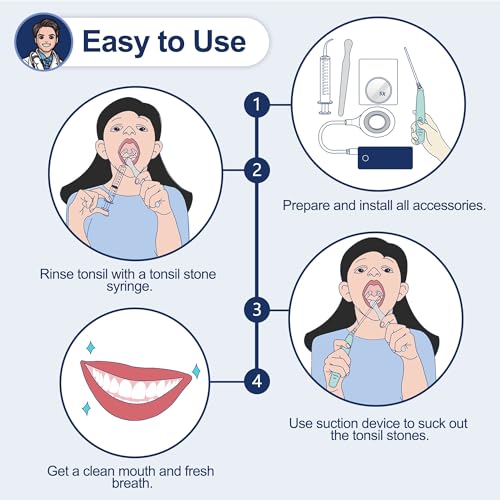 Easy to Use

1

5X

Prepare and install all accessories.

2

Rinse tonsil with a tonsil stone syringe.

3

Use suction device to suck out the tonsil stones.

4

Get a clean mouth and fresh breath.